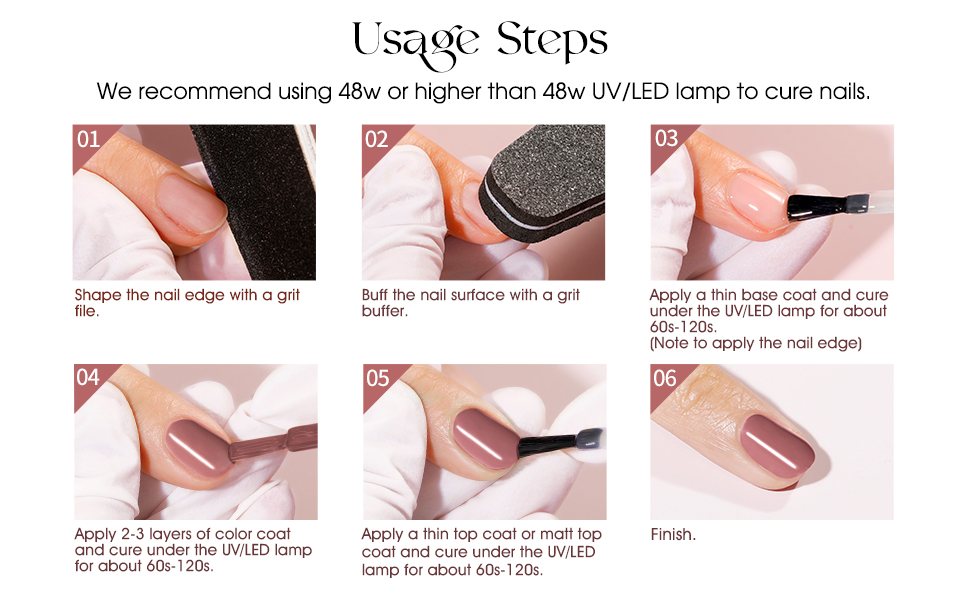 Usage Steps

We recommend using 48w or higher than 48w UV/LED lamp to cure nails.

01

Shape the nail edge with a grit file.

02

Buff the nail surface with a grit buffer.

03

Apply a thin base coat and cure under the UV/LED lamp for about 60s-120s.
(Note to apply the nail edge)

04

Apply 2-3 layers of color coat and cure under the UV/LED lamp for about 60s-120s.

05

Apply a thin top coat or matt top coat and cure under the UV/LED lamp for about 60s-120s.

06

Finish.