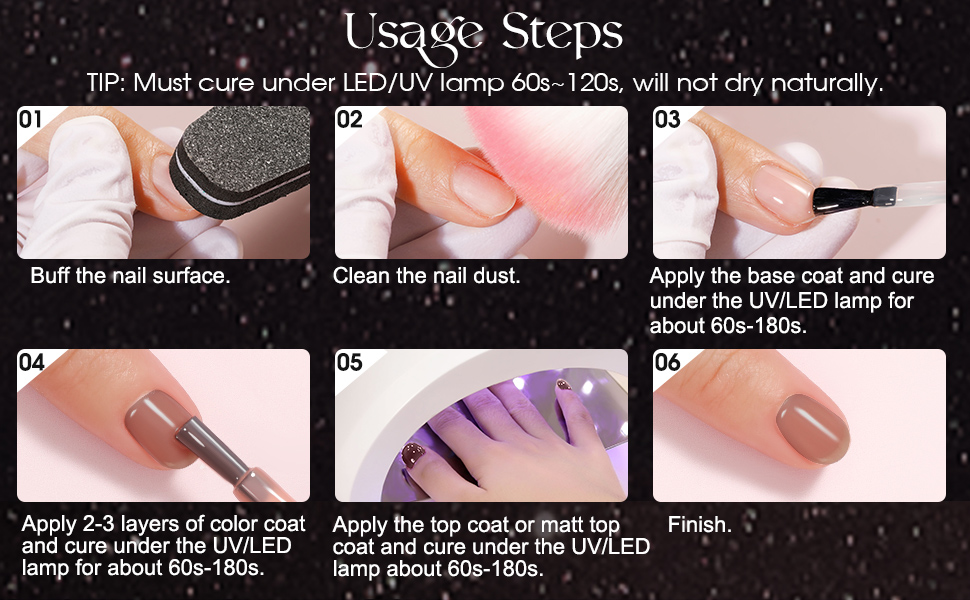 Usage Steps

TIP: Must cure under LED/UV lamp 60s~120s, will not dry naturally.

01
Buff the nail surface.

02
Clean the nail dust.

03
Apply the base coat and cure under the UV/LED lamp for about 60s-180s.

04
Apply 2-3 layers of color coat and cure under the UV/LED lamp for about 60s-180s.

05
Apply the top coat or matt top coat and cure under the UV/LED lamp about 60s-180s.

06
Finish.