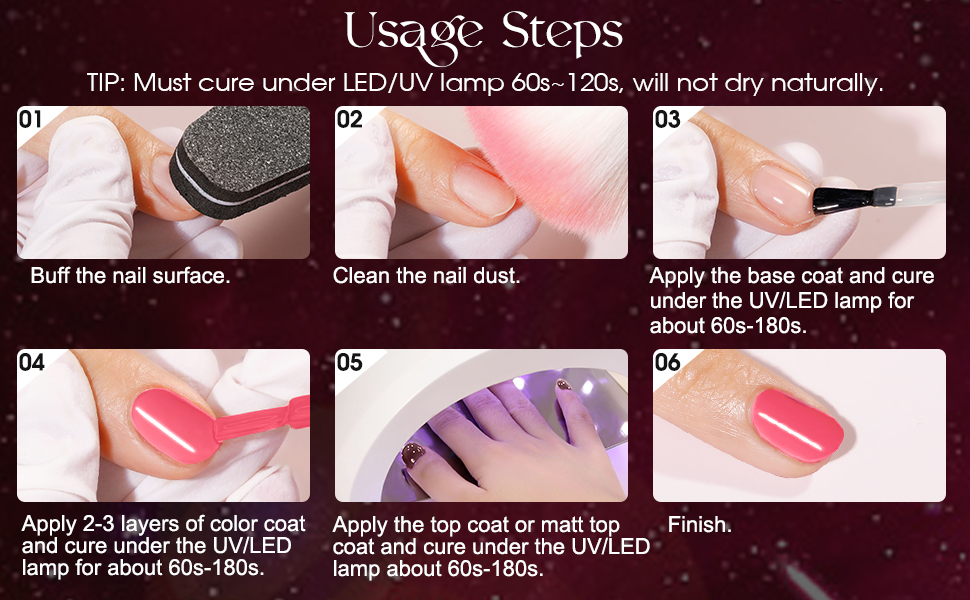 Usage Steps

TIP: Must cure under LED/UV lamp 60s~120s, will not dry naturally.

01

Buff the nail surface.

02

Clean the nail dust.

03

Apply the base coat and cure under the UV/LED lamp for about 60s-180s.

04

Apply 2-3 layers of color coat and cure under the UV/LED lamp for about 60s-180s.

05

Apply the top coat or matt top coat and cure under the UV/LED lamp about 60s-180s.

06

Finish.